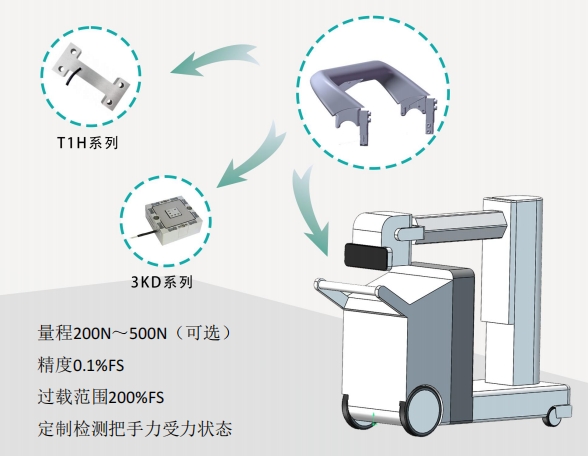 T1H系列

3KD系列

量程200N～500N（可选）

精度0.1%FS

过载范围200%FS

定制检测把手力受力状态